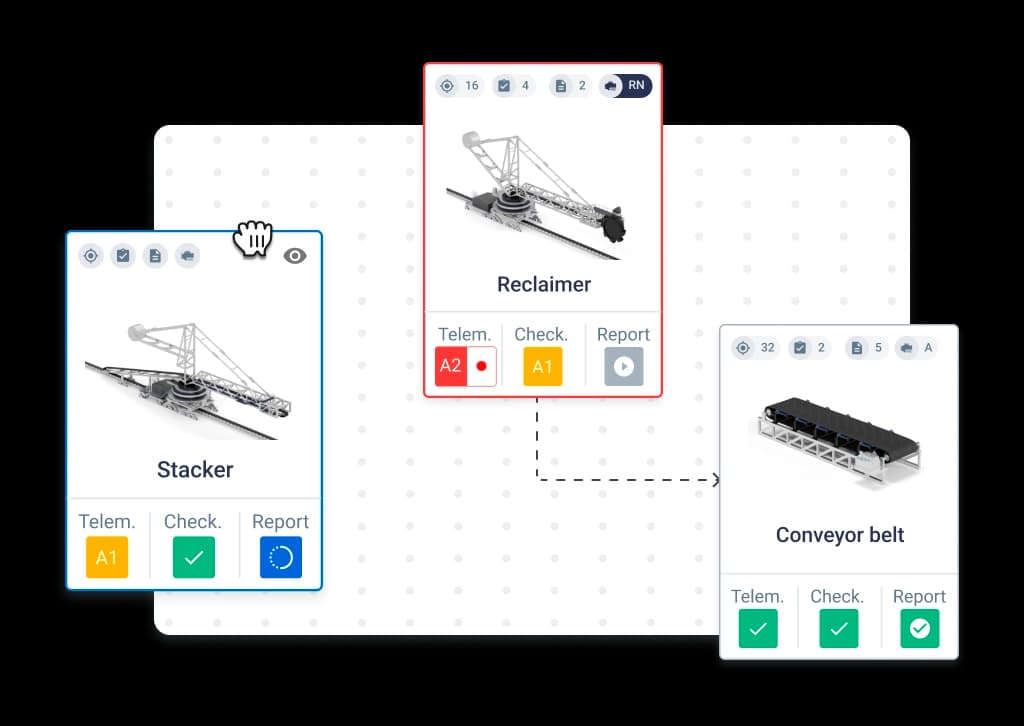 16 4 2 RN

Reclaimer

Telem. Check. Report

A2 A1

Stacker

Telem. Check. Report

A1

32 2 5 A

Conveyor belt

Telem. Check. Report